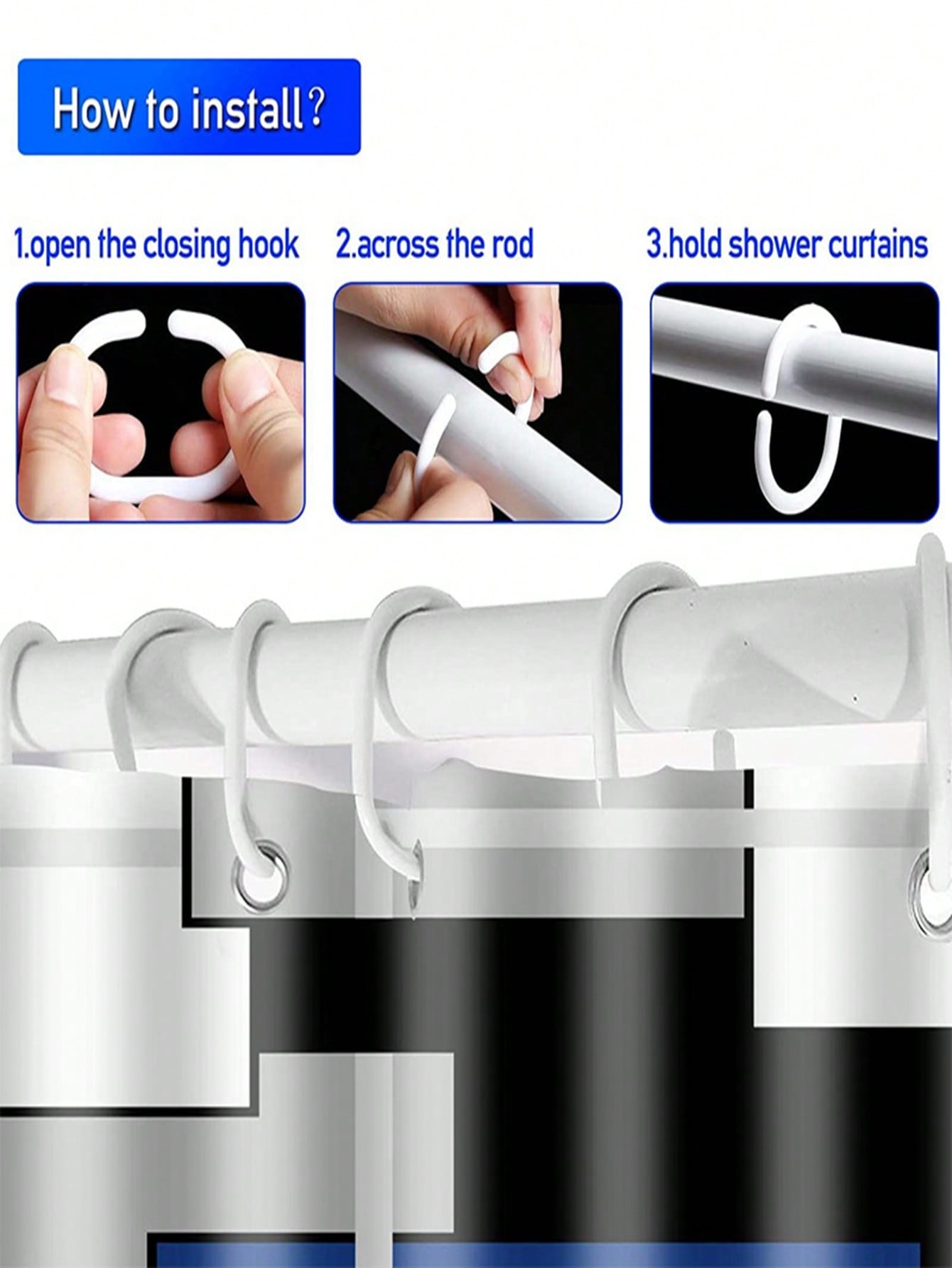 How to install?

1.open the closing hook

2.across the rod

3.hold shower curtains