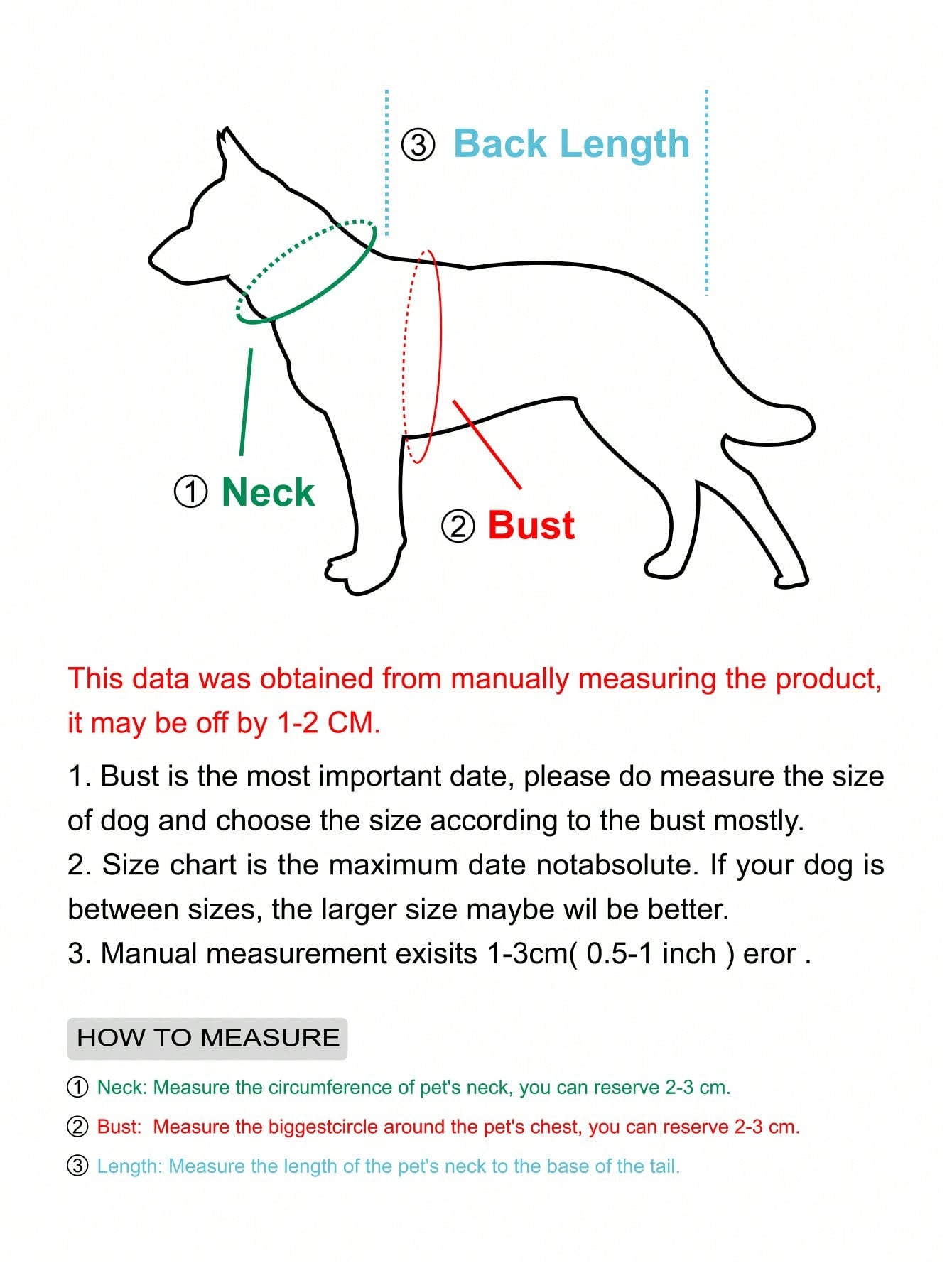 ③ Back Length

① Neck

② Bust

This data was obtained from manually measuring the product, it may be off by 1-2 CM.

1. Bust is the most important date, please do measure the size of dog and choose the size according to the bust mostly.
2. Size chart is the maximum date notabsolute. If your dog is between sizes, the larger size maybe wil be better.
3. Manual measurement exisits 1-3cm( 0.5-1 inch ) eror .

HOW TO MEASURE

① Neck: Measure the circumference of pet's neck, you can reserve 2-3 cm.

② Bust: Measure the biggestcircle around the pet's chest, you can reserve 2-3 cm.

③ Length: Measure the length of the pet's neck to the base of the tail.