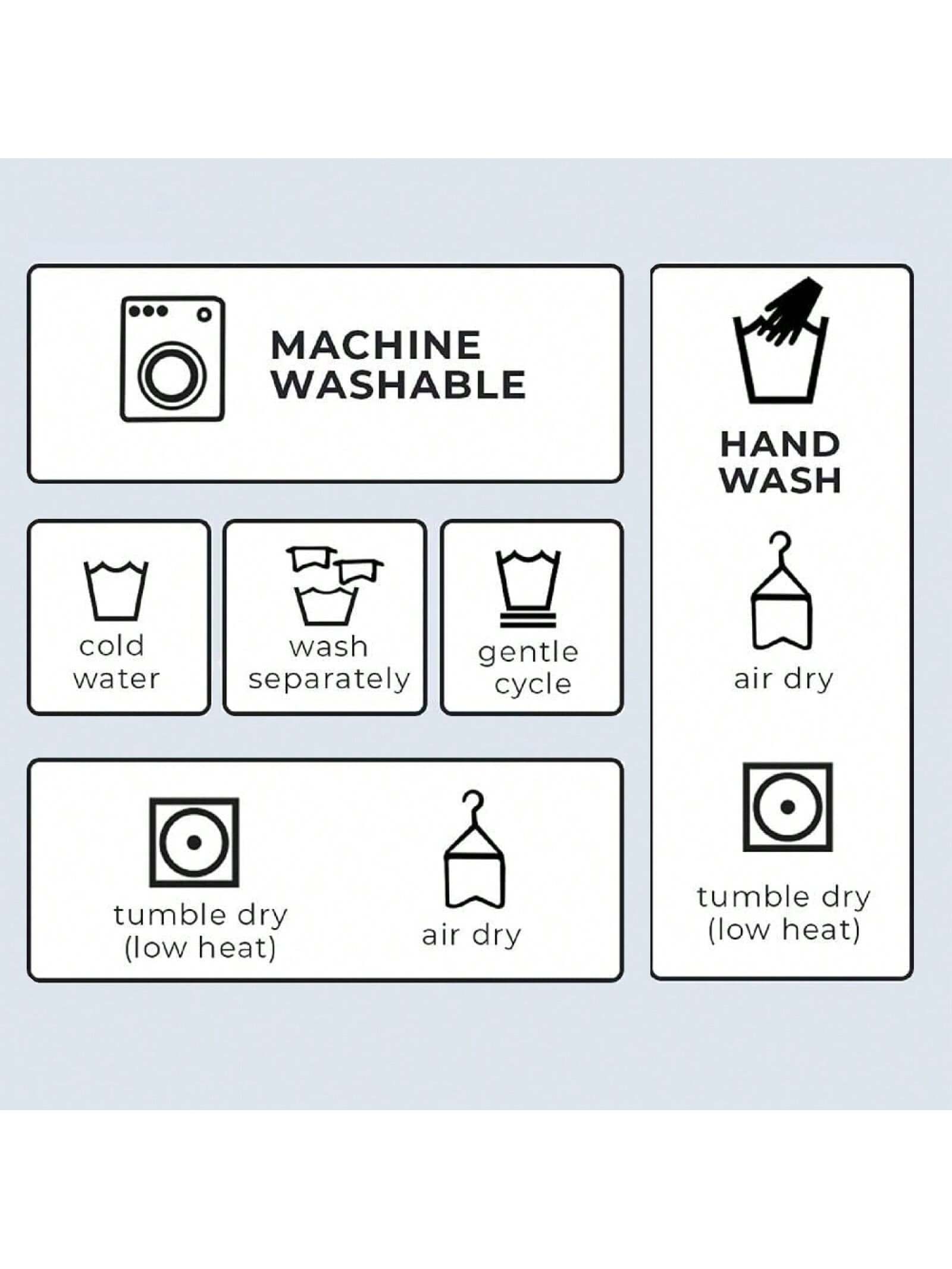 MACHINE WASHABLE

cold water

wash separately

gentle cycle

tumble dry (low heat)

air dry

HAND WASH

air dry

tumble dry (low heat)