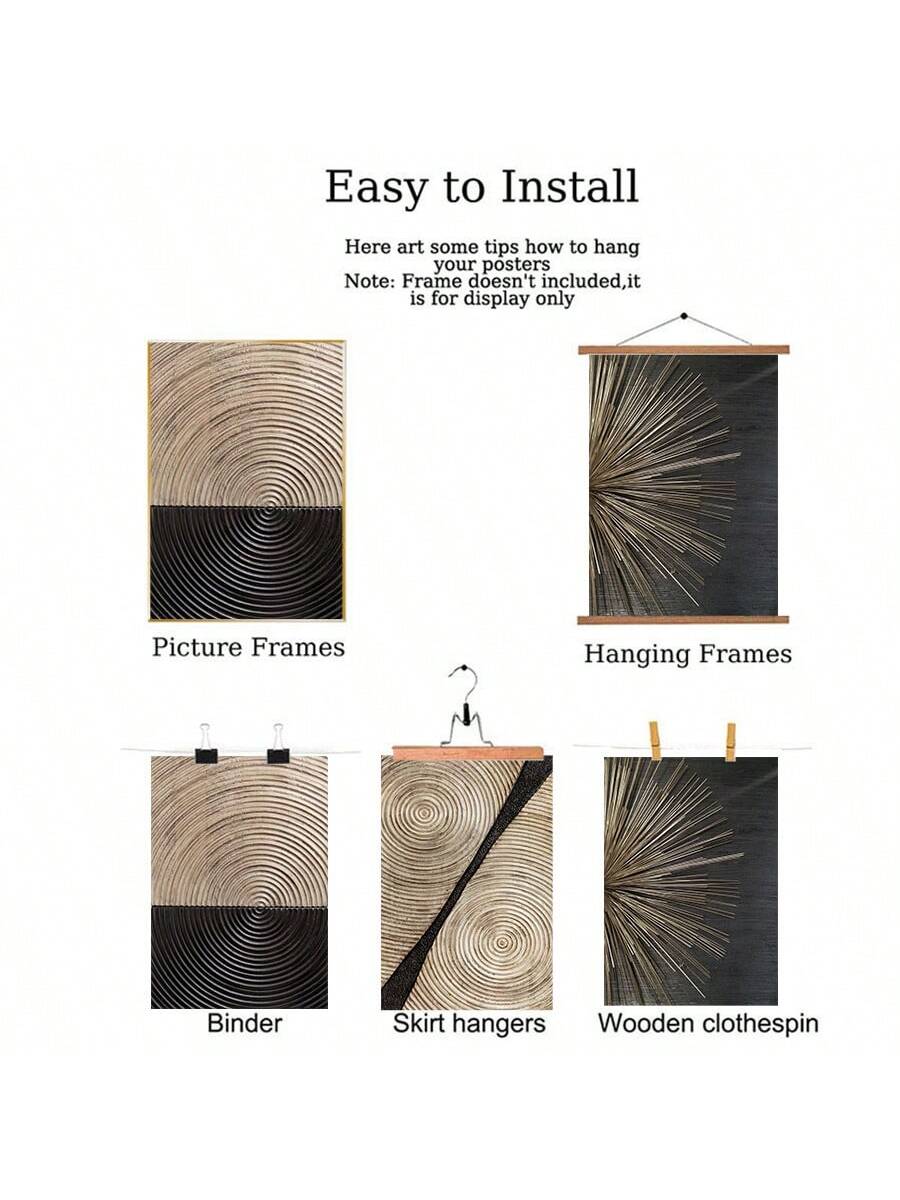 Easy to Install

Here art some tips how to hang your posters
Note: Frame doesn't included,it is for display only

Picture Frames

Hanging Frames

Binder

Skirt hangers

Wooden clothespin