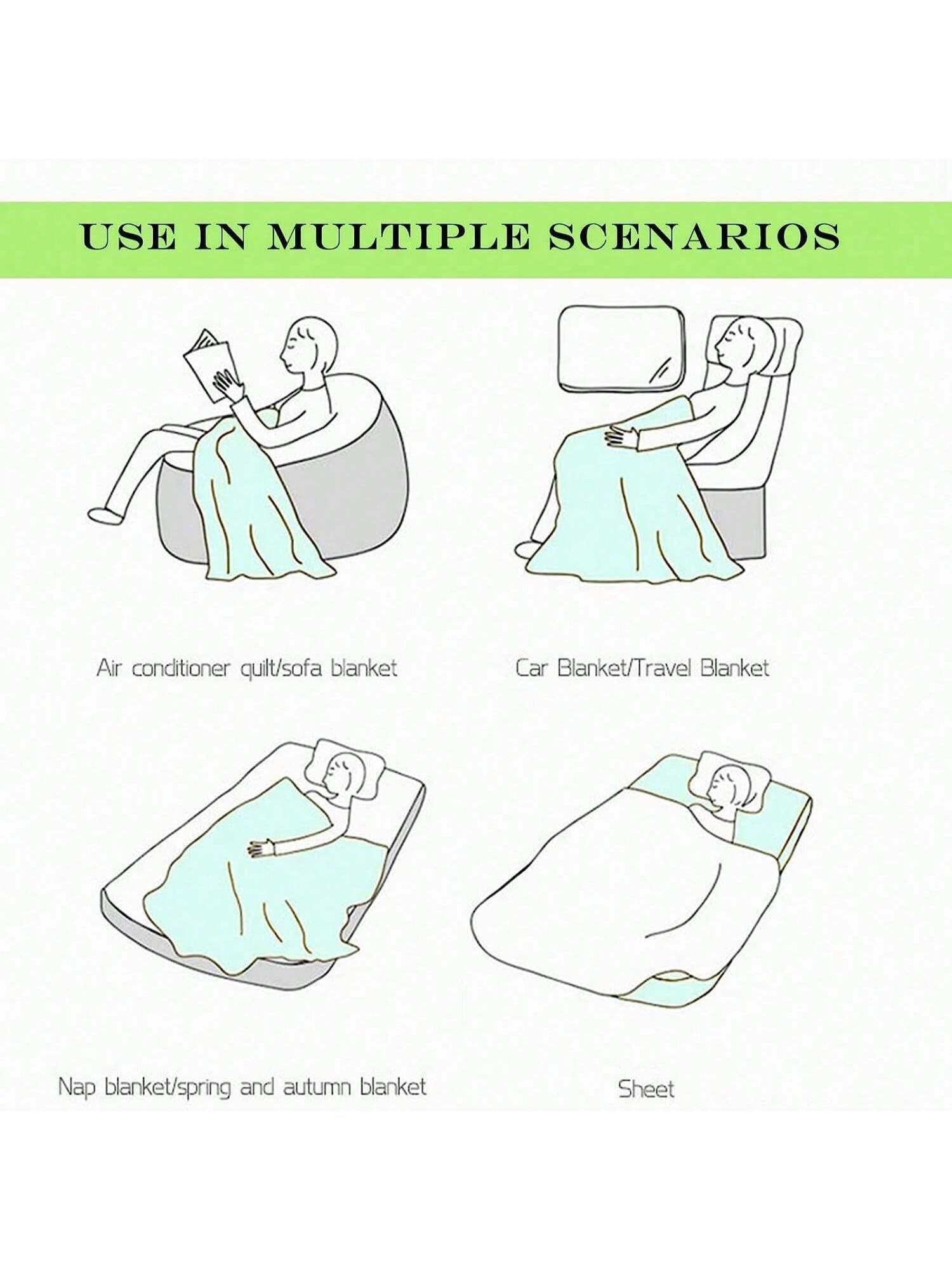 USE IN MULTIPLE SCENARIOS

Air conditioner quilt/sofa blanket

Car Blanket/Travel Blanket

Nap blanket/spring and autumn blanket

Sheet