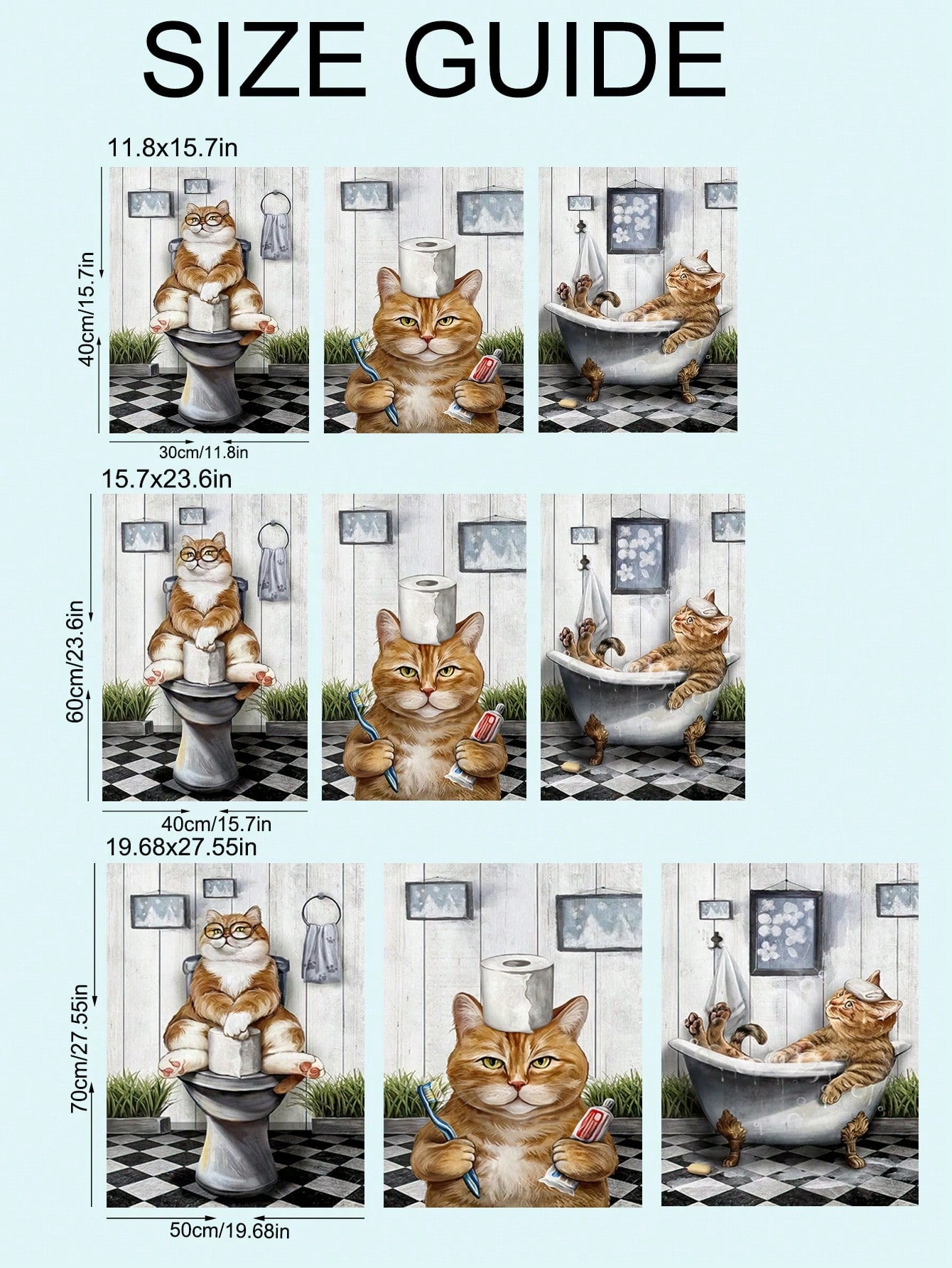 SIZE GUIDE

11.8x15.7in

40cm/15.7in

30cm/11.8in

15.7x23.6in

60cm/23.6in

40cm/15.7in

19.68x27.55in

70cm/27.55in

50cm/19.68in