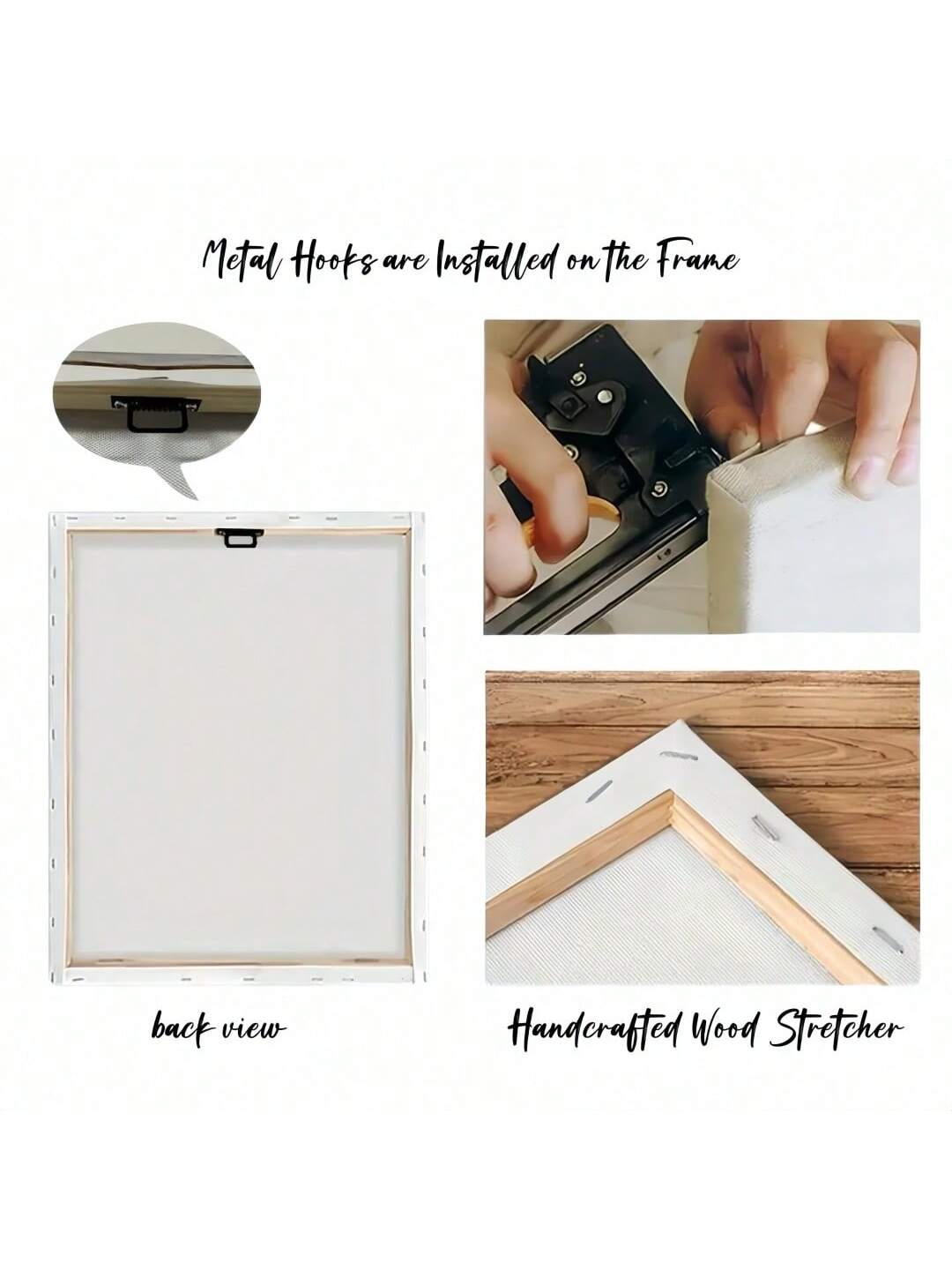 Metal Hooks are Installed on the Frame

back view

Handcrafted Wood Stretcher