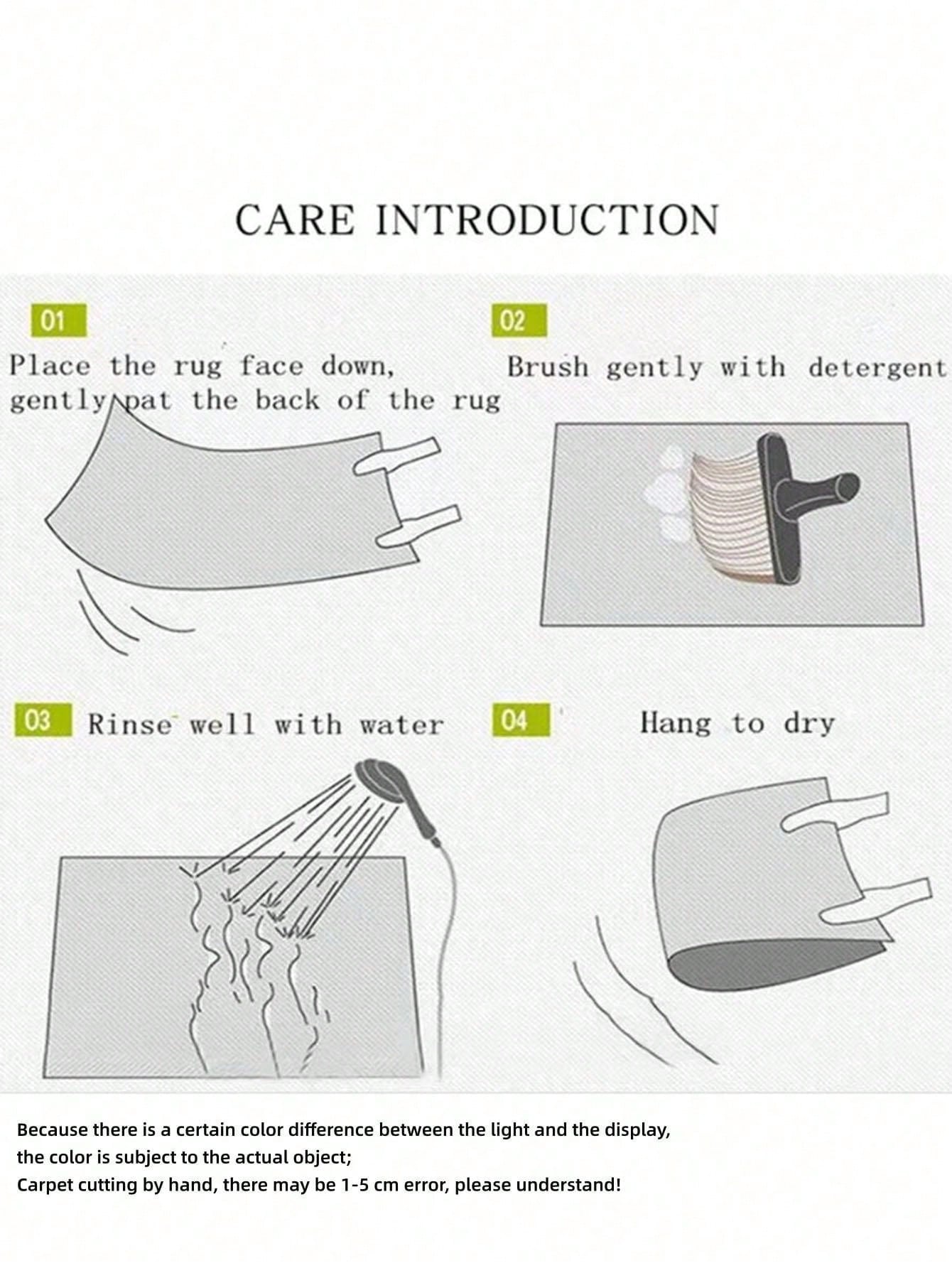 CARE INTRODUCTION

01

Place the rug face down, gently pat the back of the rug

02

Brush gently with detergent

03 Rinse well with water

04 Hang to dry

Because there is a certain color difference between the light and the display, the color is subject to the actual object;
Carpet cutting by hand, there may be 1-5 cm error, please understand!