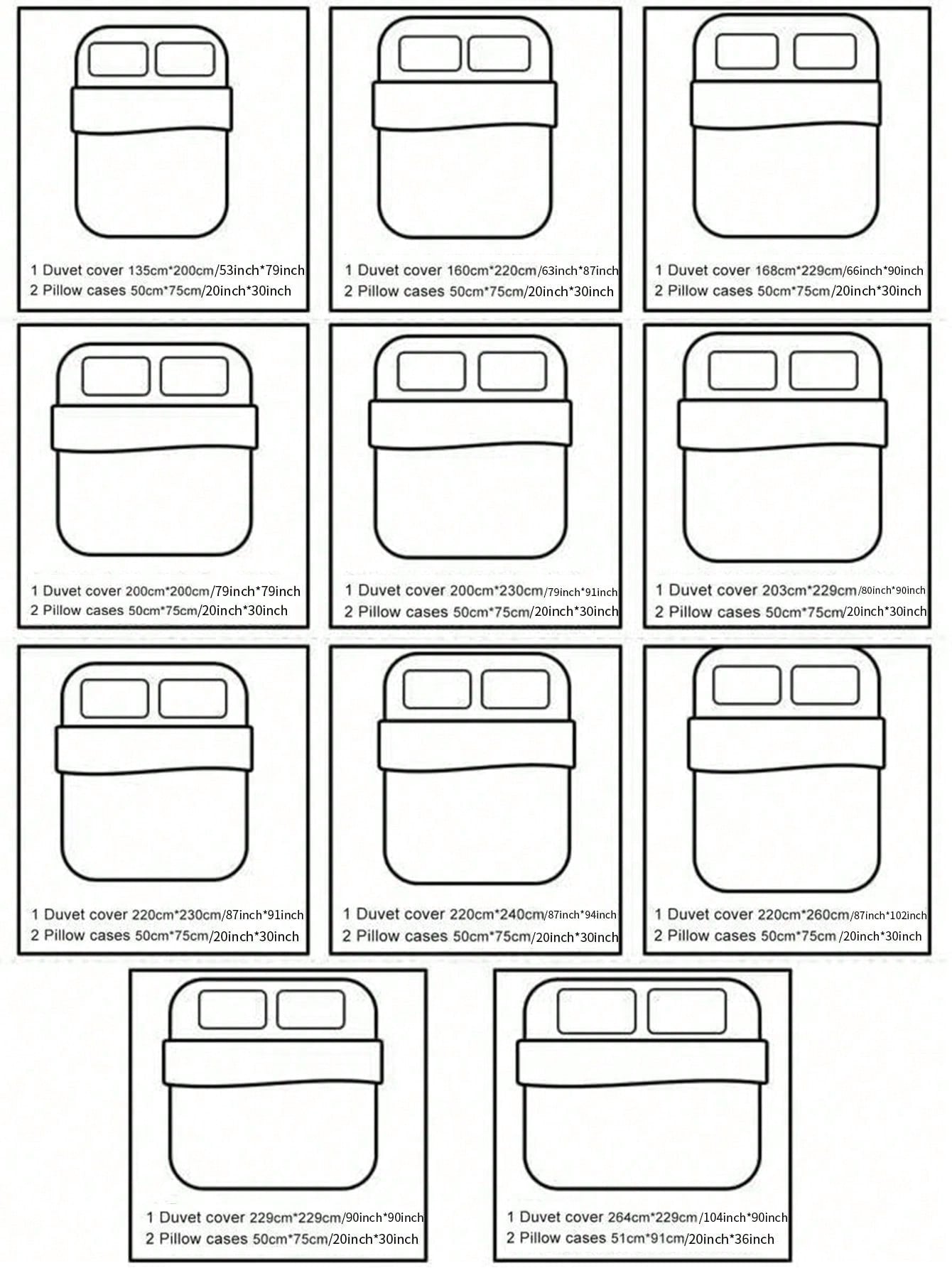 1 Duvet cover 135cm*200cm/53inch*79inch
2 Pillow cases 50cm*75cm/20inch*30inch

1 Duvet cover 160cm*220cm/63inch*87inch
2 Pillow cases 50cm*75cm/20inch*30inch

1 Duvet cover 168cm*229cm/66inch*90inch
2 Pillow cases 50cm*75cm/20inch*30inch

1 Duvet cover 200cm*200cm/79inch*79inch
2 Pillow cases 50cm*75cm/20inch*30inch

1 Duvet cover 200cm*230cm/79inch*91inch
2 Pillow cases 50cm*75cm/20inch*30inch

1 Duvet cover 203cm*229cm/80inch*90inch
2 Pillow cases 50cm*75cm/20inch*30inch

1 Duvet cover 220cm*230cm/87inch*91inch
2 Pillow cases 50cm*75cm/20inch*30inch

1 Duvet cover 220cm*240cm/87inch*94inch
2 Pillow cases 50cm*75cm/20inch*30inch

1 Duvet cover 220cm*260cm/87inch*102inch
2 Pillow cases 50cm*75cm /20inch*30inch

1 Duvet cover 229cm*229cm/90inch*90inch
2 Pillow cases 50cm*75cm/20inch*30inch

1 Duvet cover 264cm*229cm/104inch*90inch
2 Pillow cases 51cm*91cm/20inch*36inch