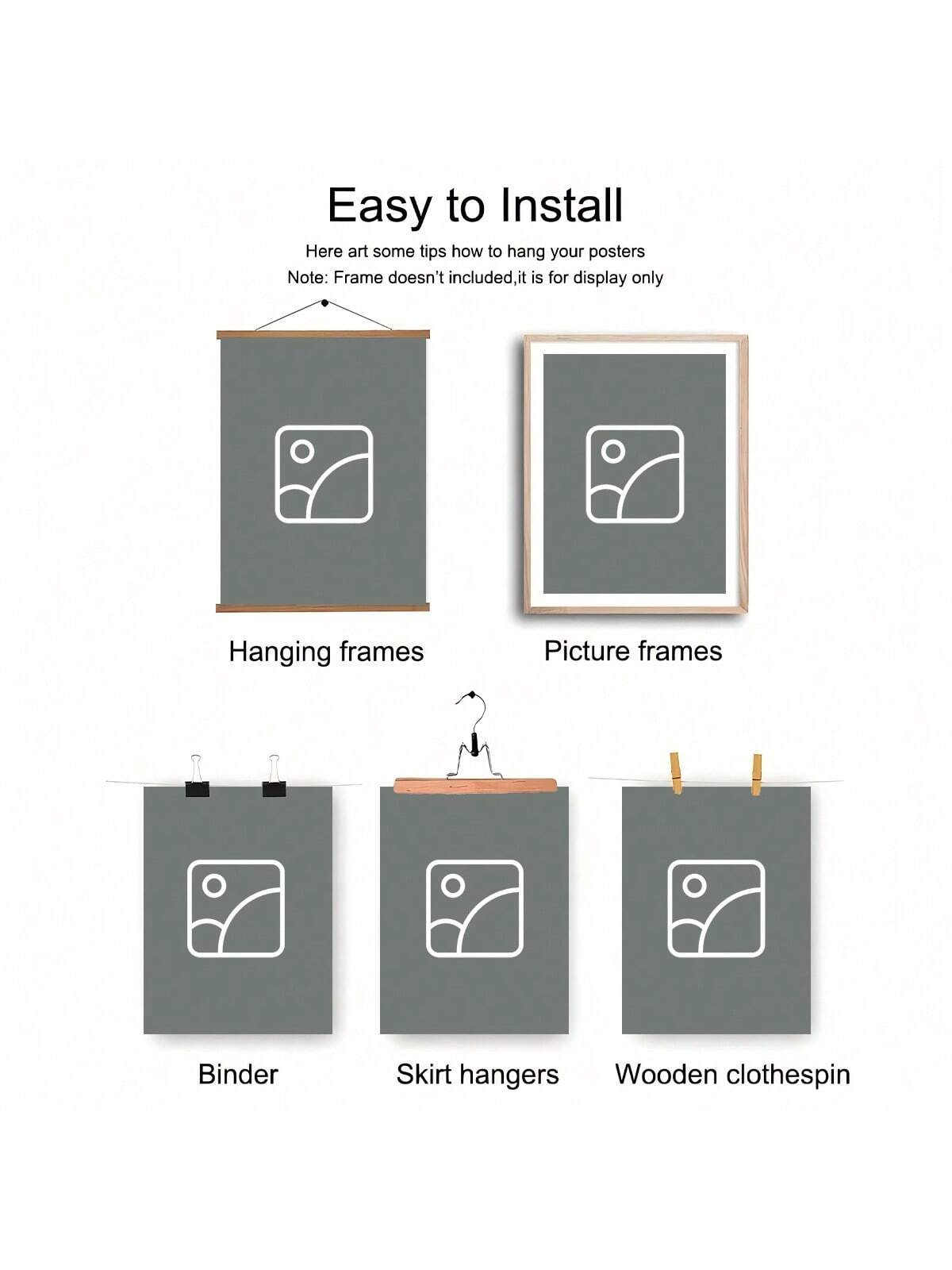 Easy to Install

Here art some tips how to hang your posters
Note: Frame doesn't included,it is for display only

Hanging frames

Picture frames

Binder

Skirt hangers

Wooden clothespin