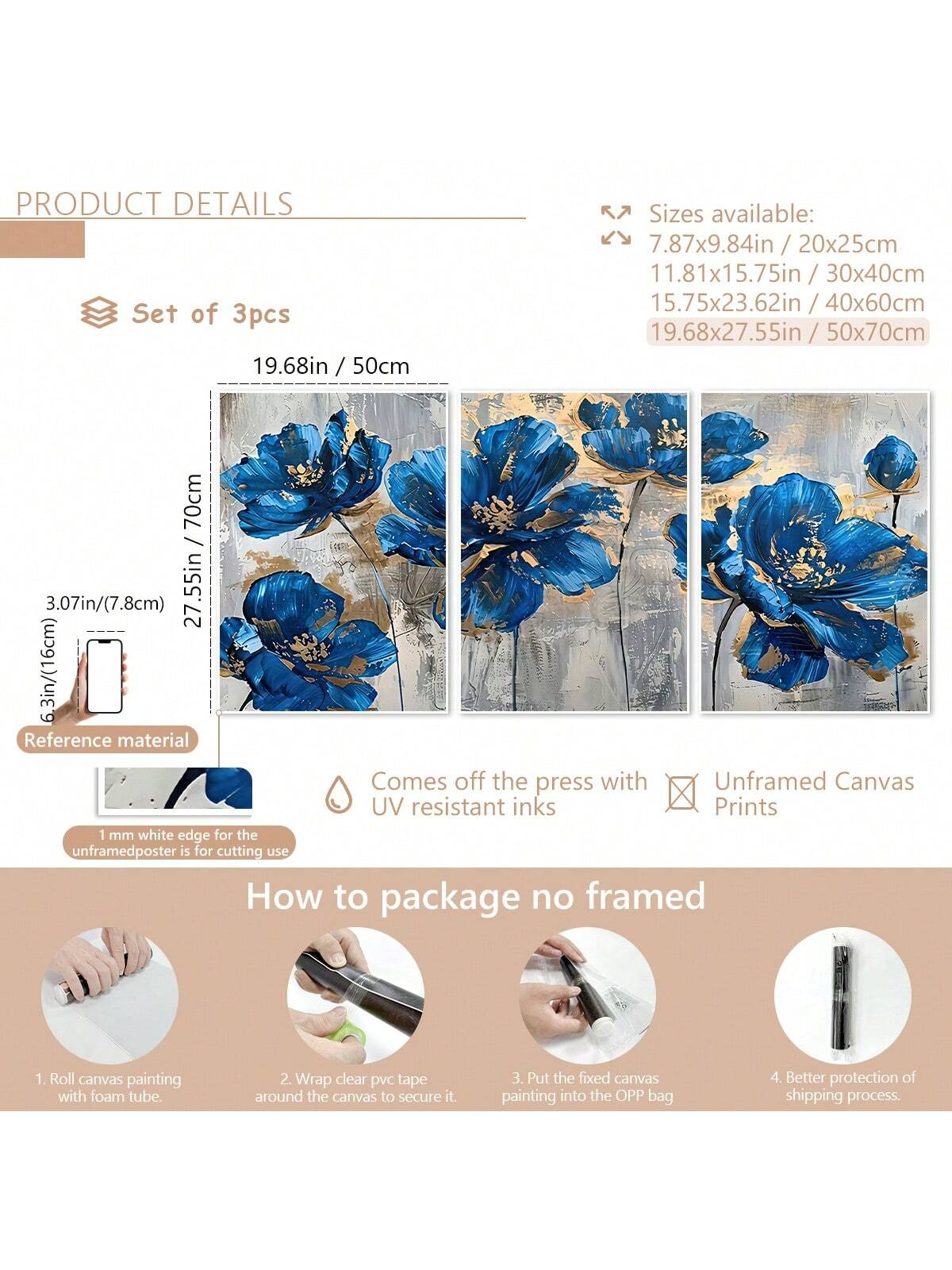 PRODUCT DETAILS

Sizes available:
7.87x9.84in / 20x25cm
11.81x15.75in / 30x40cm
15.75x23.62in / 40x60cm
19.68x27.55in / 50x70cm

Set of 3pcs

19.68in / 50cm

27.55in / 70cm

3.07in/(7.8cm)

6.3in/(16cm)

Reference material

1 mm white edge for the unframedposter is for cutting use

Comes off the press with UV resistant inks

Unframed Canvas Prints

How to package no framed

1. Roll canvas painting with foam tube.

2. Wrap clear pvc tape around the canvas to secure it.

3. Put the fixed canvas painting into the OPP bag

4. Better protection of shipping process.