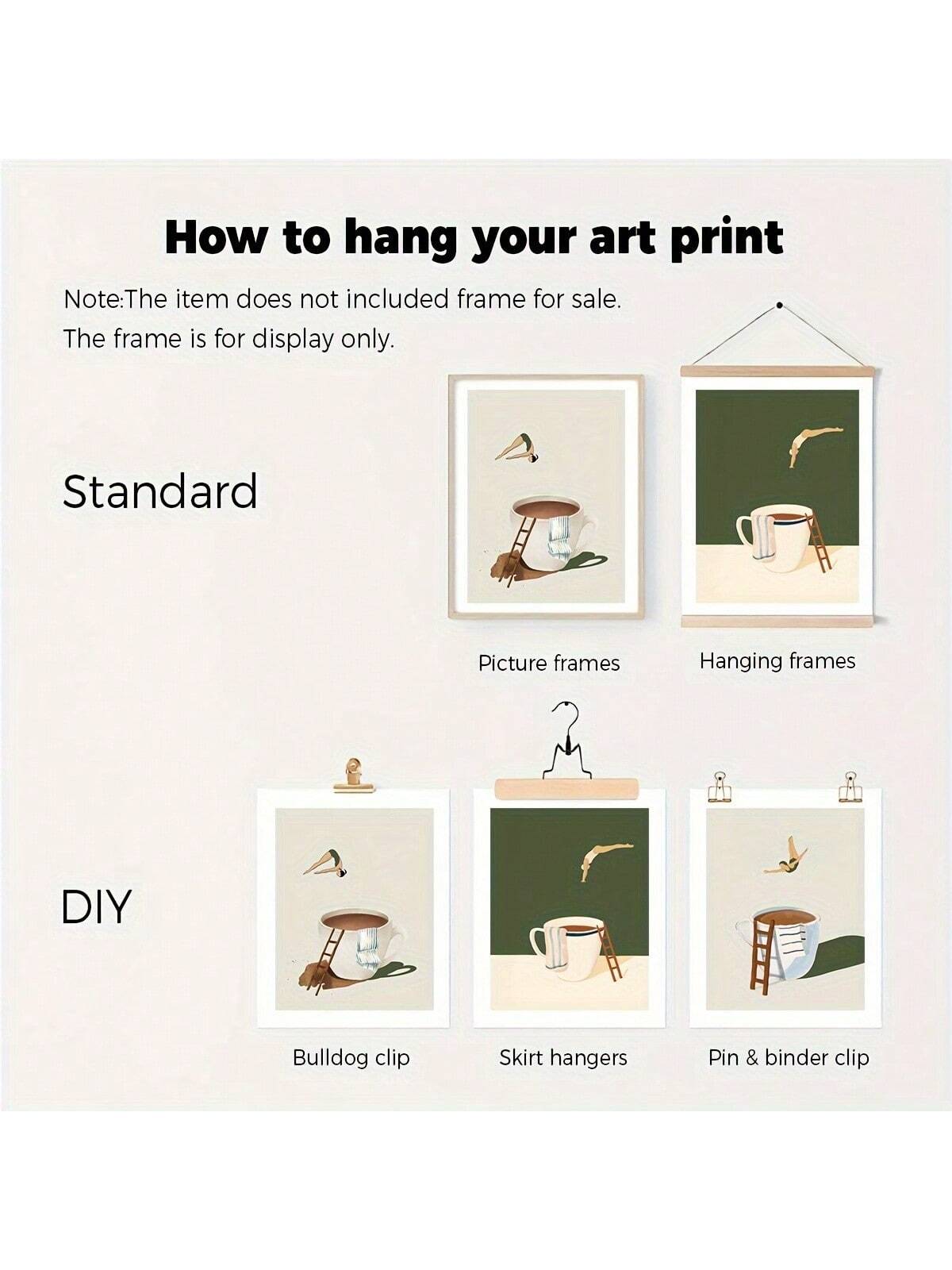 How to hang your art print

Note:The item does not included frame for sale.
The frame is for display only.

Standard

Picture frames

Hanging frames

DIY

Bulldog clip

Skirt hangers

Pin & binder clip