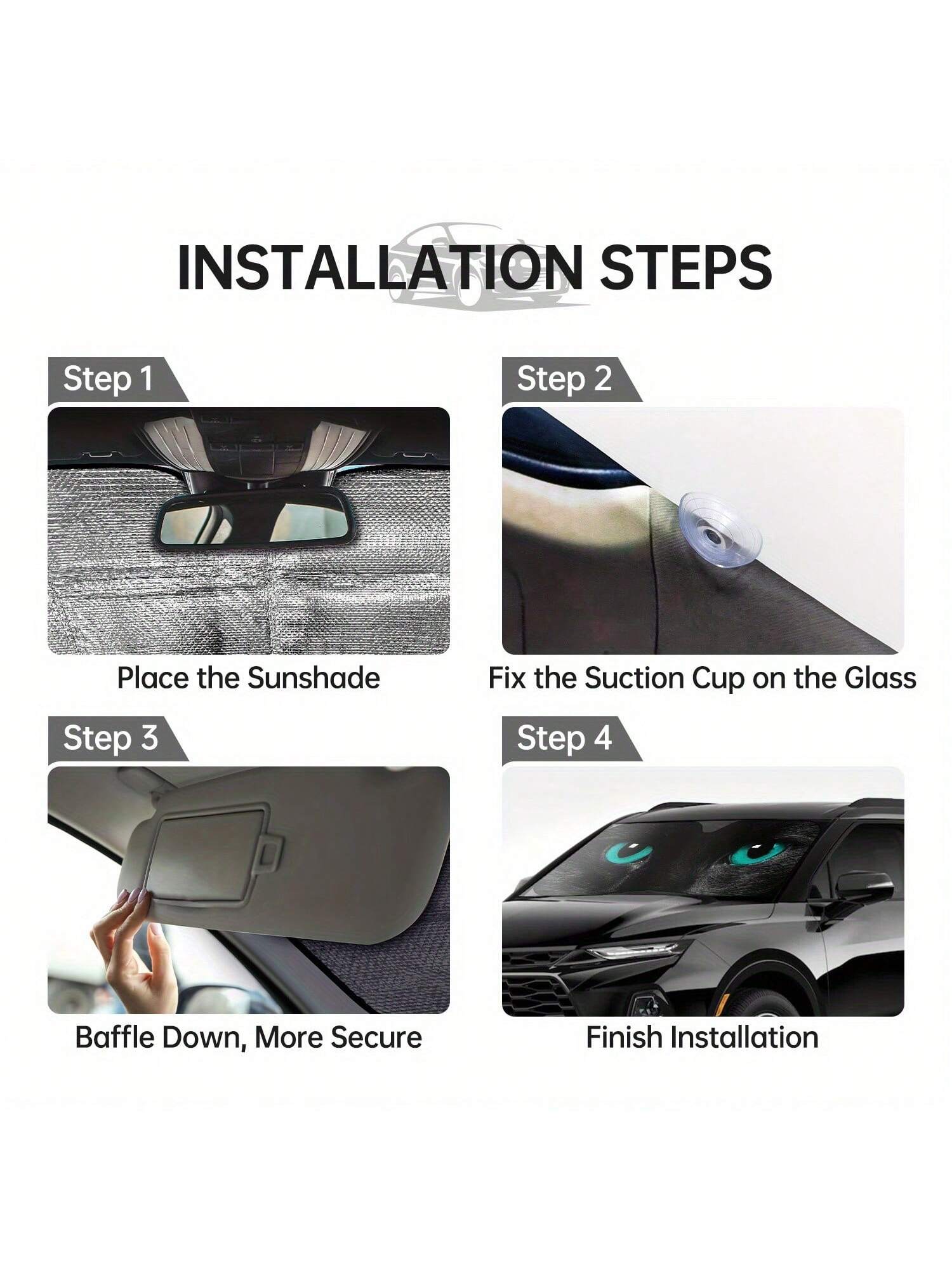 INSTALLATION STEPS

Step 1

Place the Sunshade

Step 2

Fix the Suction Cup on the Glass

Step 3

Baffle Down, More Secure

Step 4

Finish Installation