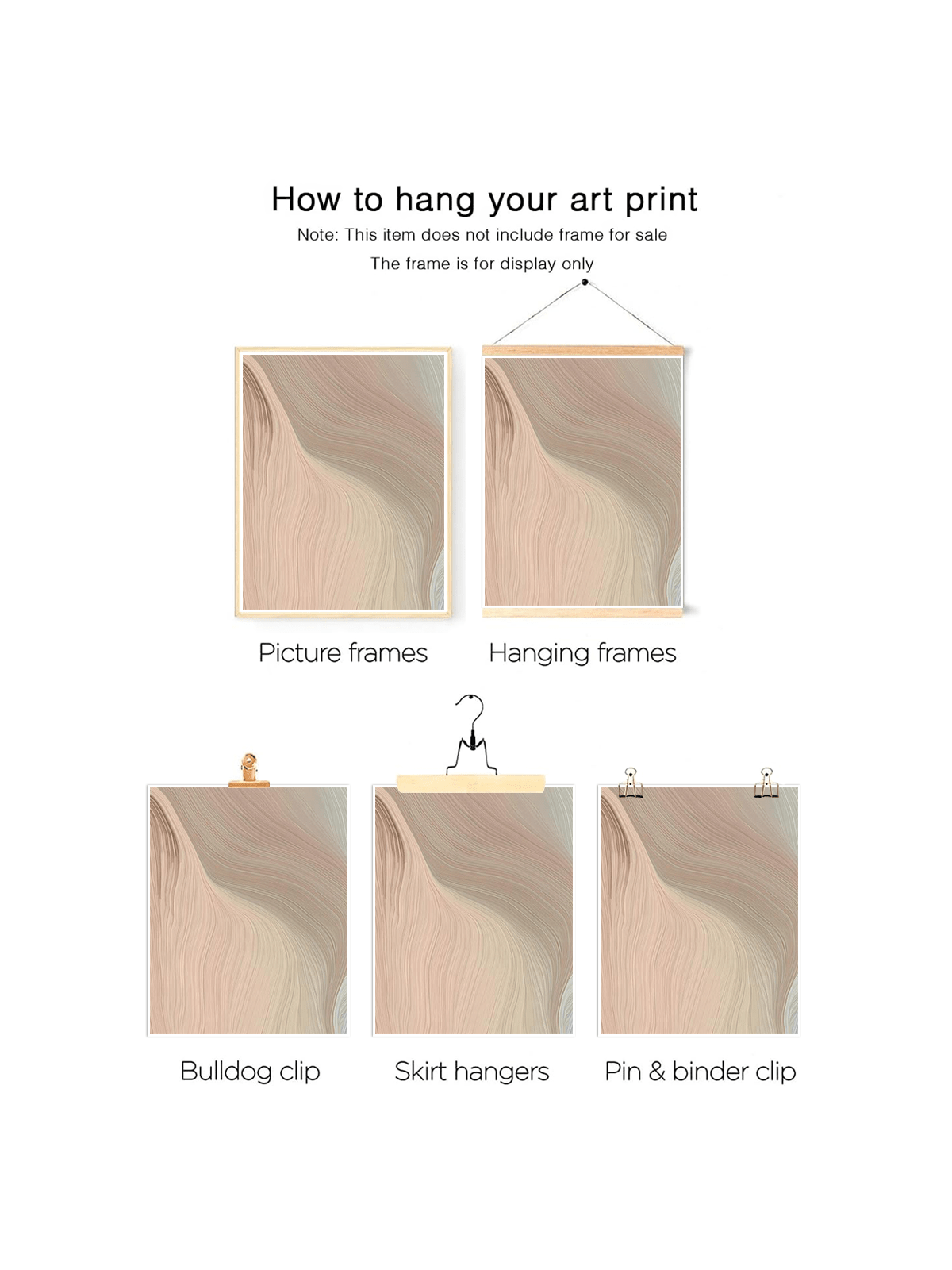 How to hang your art print

Note: This item does not include frame for sale

The frame is for display only

Picture frames

Hanging frames

Bulldog clip

Skirt hangers

Pin & binder clip