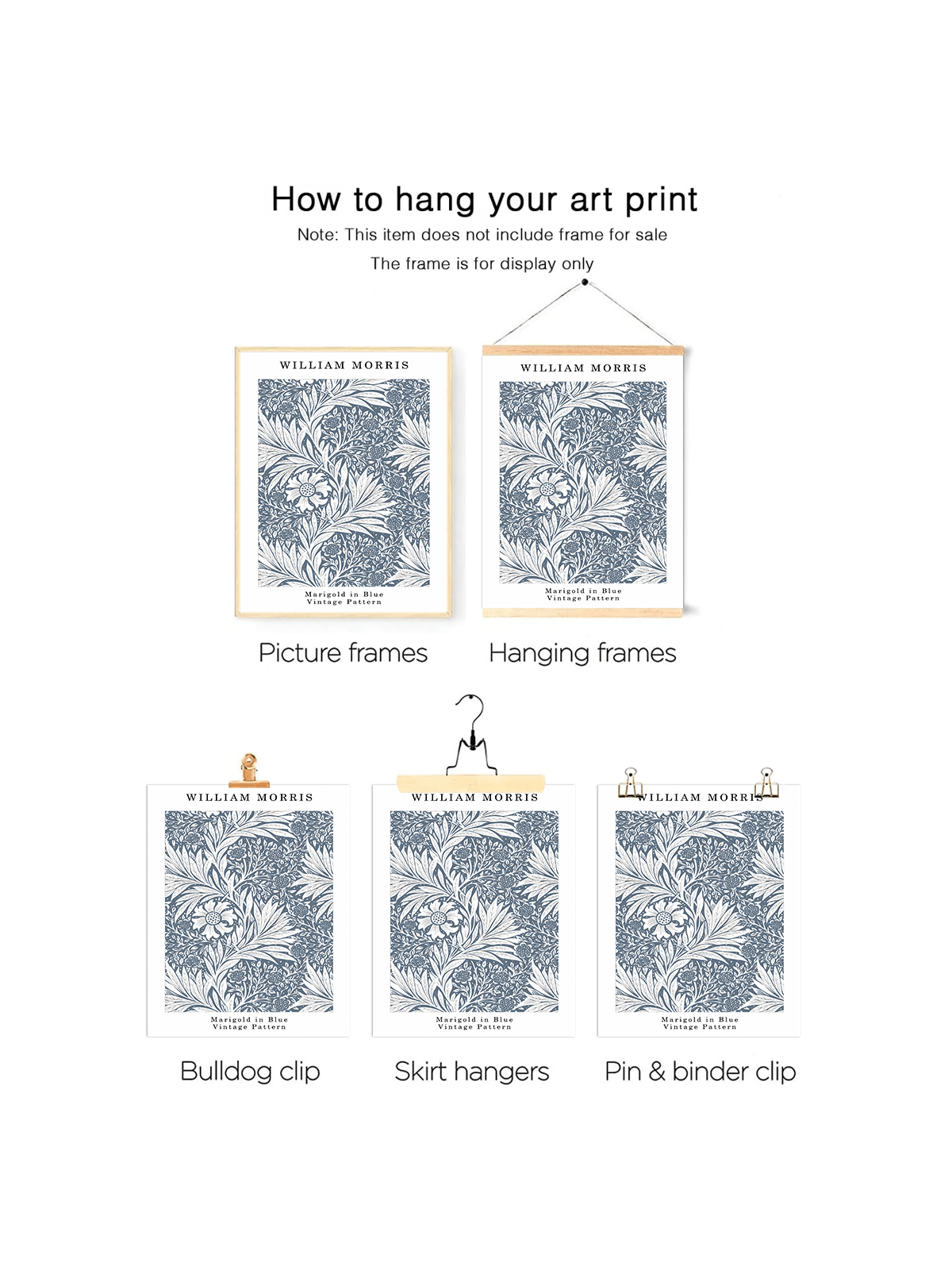 How to hang your art print

Note: This item does not include frame for sale

The frame is for display only

WILLIAM MORRIS

Marigold in Blue
Vintage Pattern

WILLIAM MORRIS

Marigold in Blue
Vintage Pattern

Picture frames

Hanging frames

WILLIAM MORRIS

Marigold in Blue
Vintage Pattern

WILLIAM MORRIS

Marigold in Blue
Vintage Pattern

WILLIAM MORRIS

Marigold in Blue
Vintage Pattern

Bulldog clip

Skirt hangers

Pin & binder clip