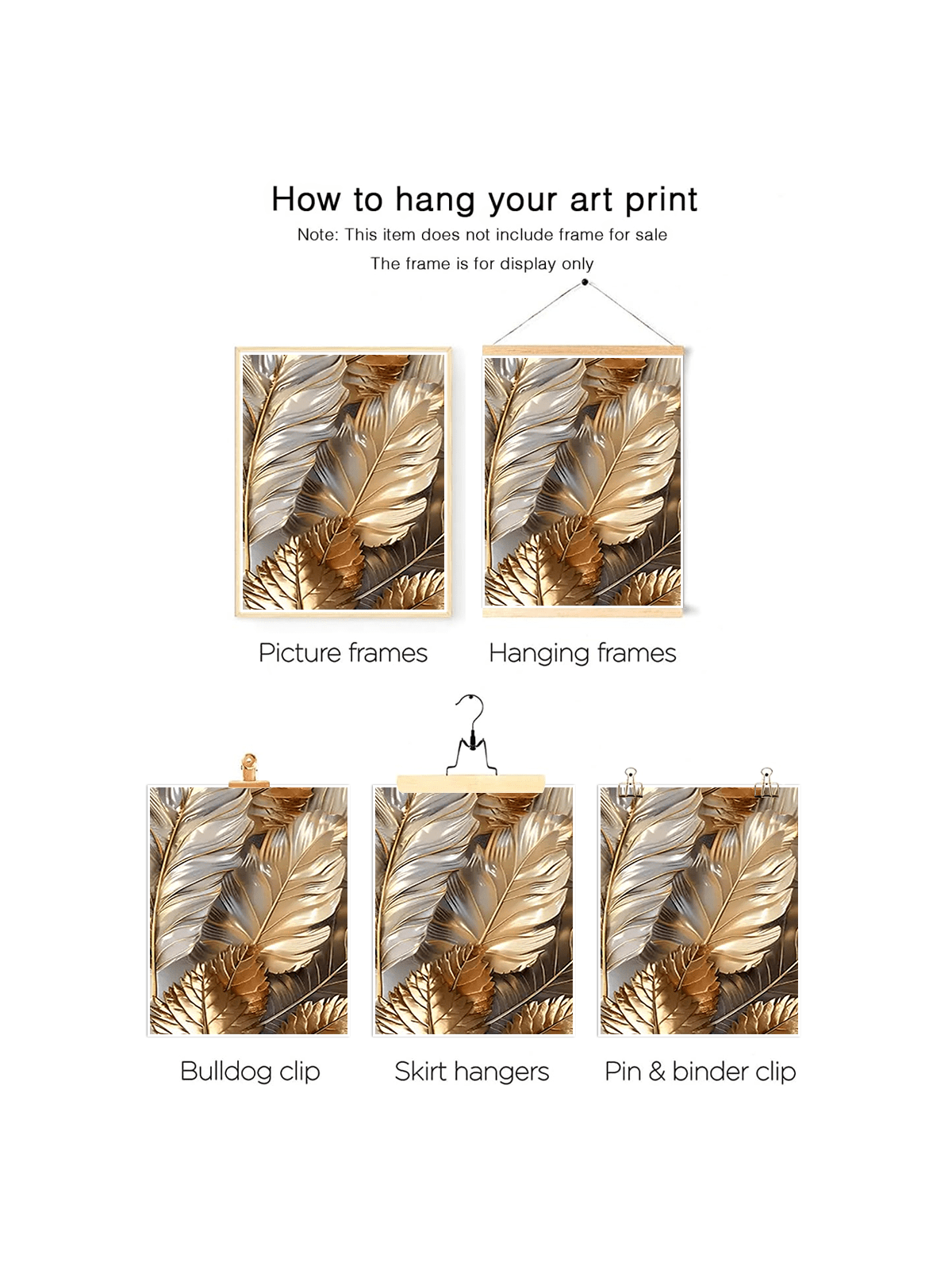 How to hang your art print

Note: This item does not include frame for sale

The frame is for display only

Picture frames

Hanging frames

Bulldog clip

Skirt hangers

Pin & binder clip