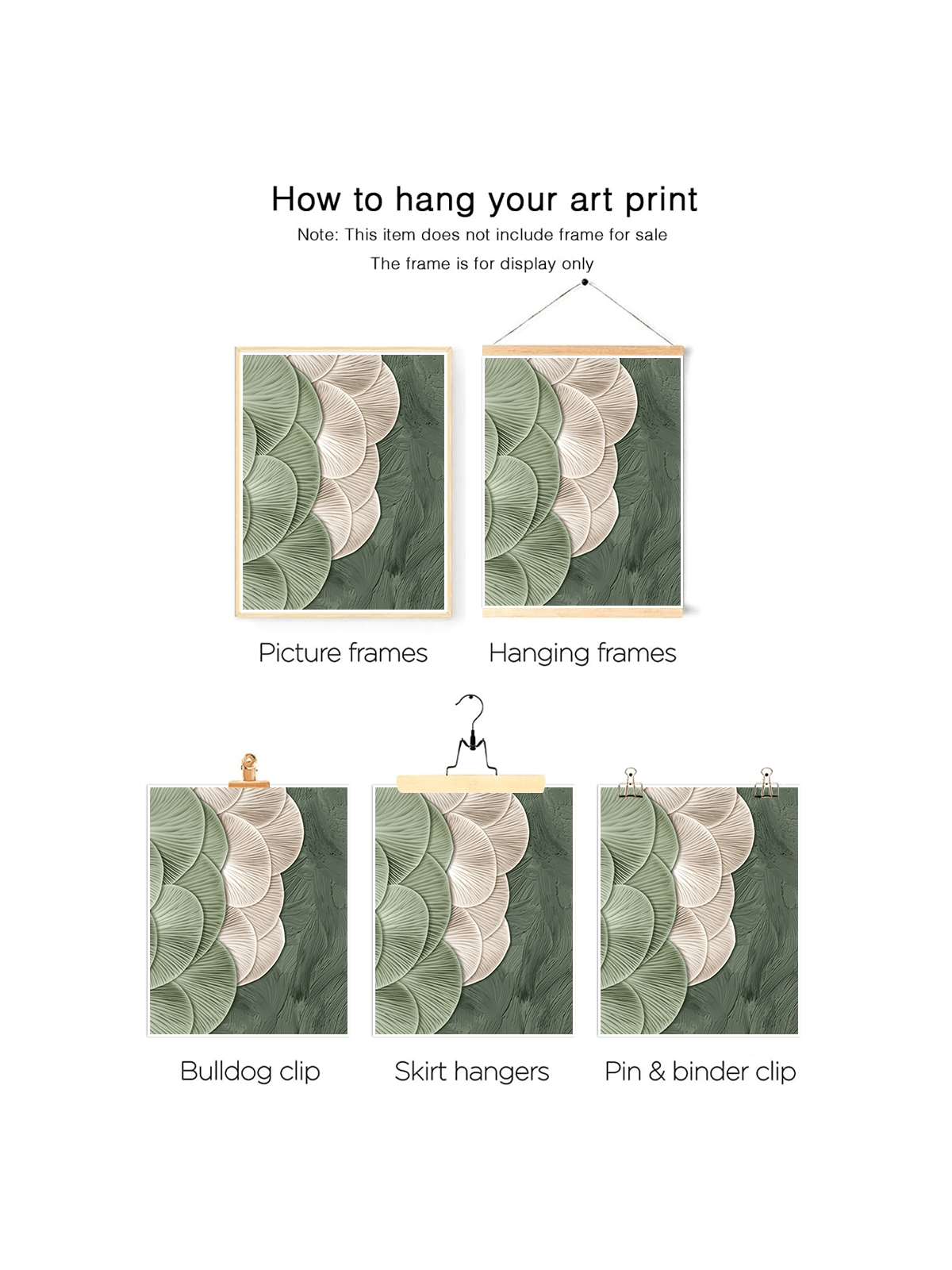 How to hang your art print

Note: This item does not include frame for sale

The frame is for display only

Picture frames

Hanging frames

Bulldog clip

Skirt hangers

Pin & binder clip