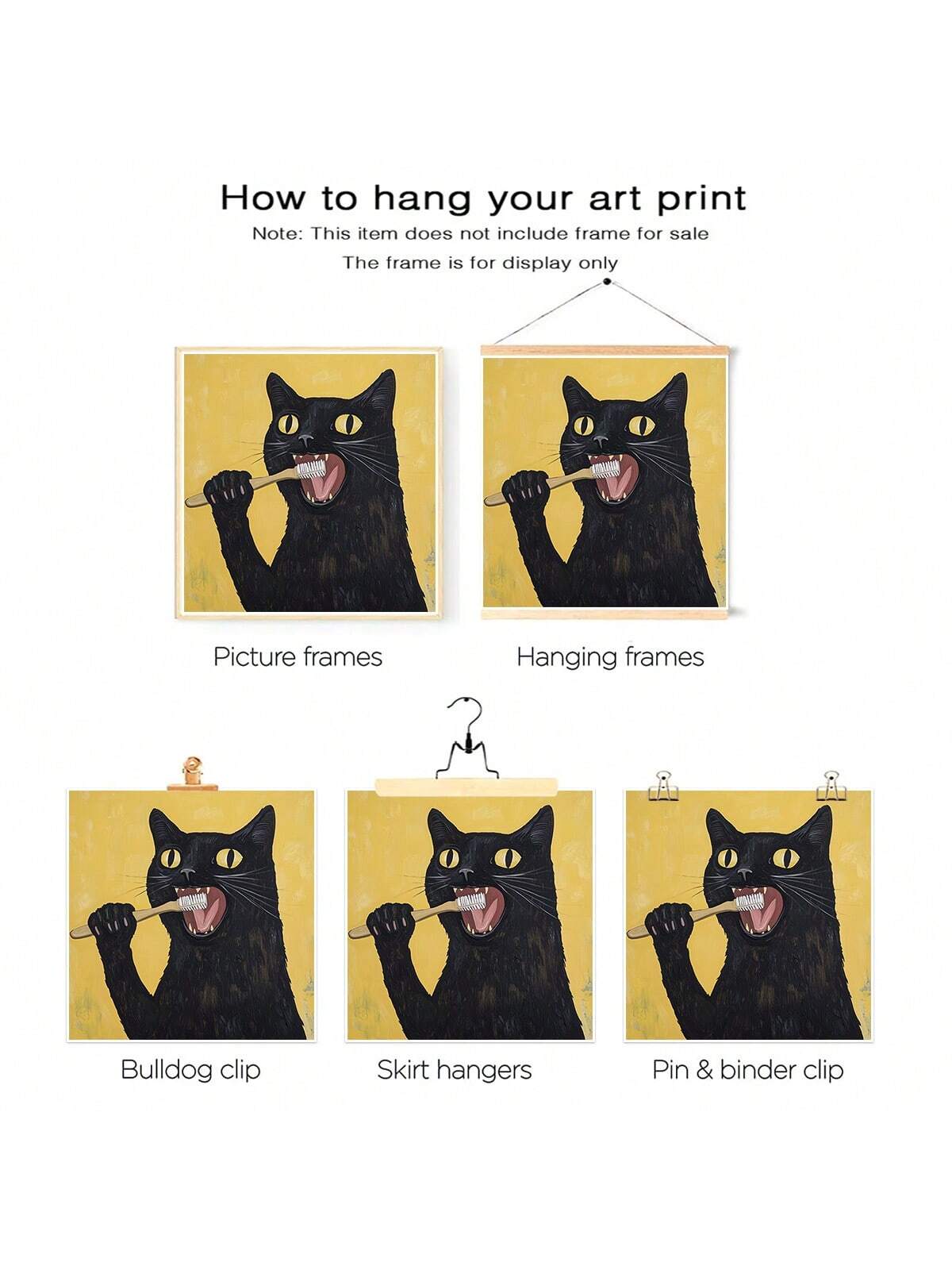 How to hang your art print

Note: This item does not include frame for sale

The frame is for display only

Picture frames

Hanging frames

Bulldog clip

Skirt hangers

Pin & binder clip