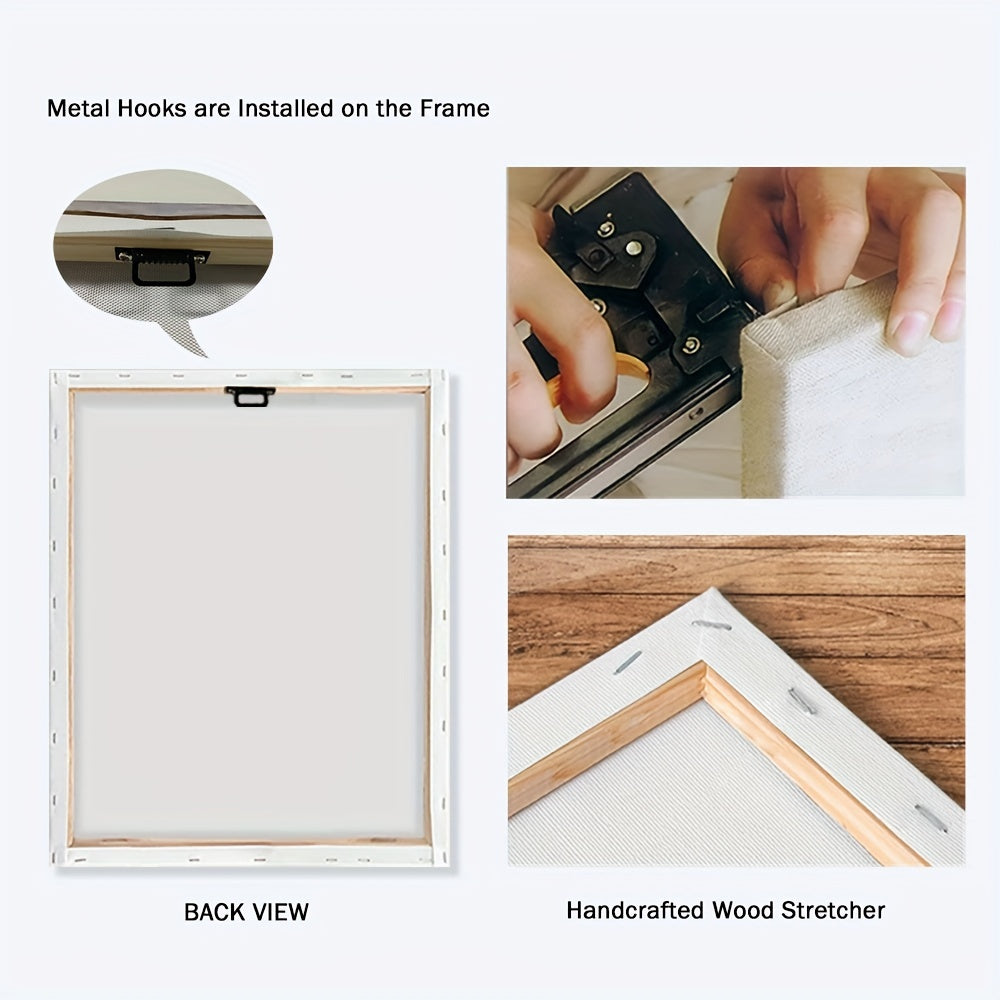 Metal Hooks are Installed on the Frame

BACK VIEW

Handcrafted Wood Stretcher